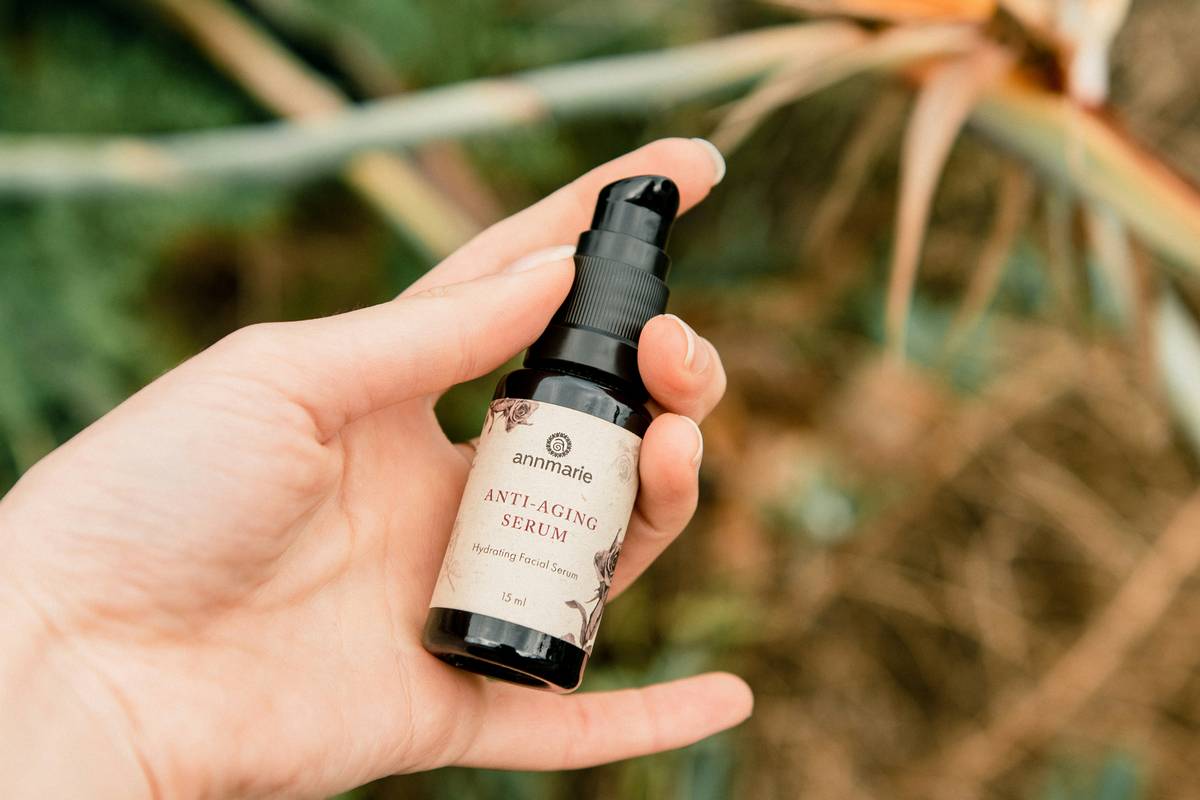 annmarie

ANTI-AGING SERUM

Hydrating Facial Serum

15 ml